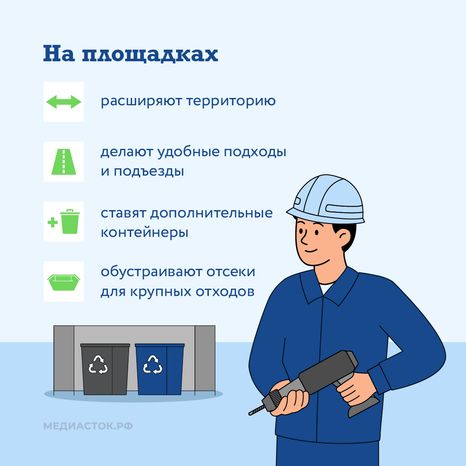 На площадках

расширяют территорию

делают удобные подходы и подъезды

ставят дополнительные контейнеры

обустраивают отсеки для крупных отходов

МЕДИАСТОК.РФ